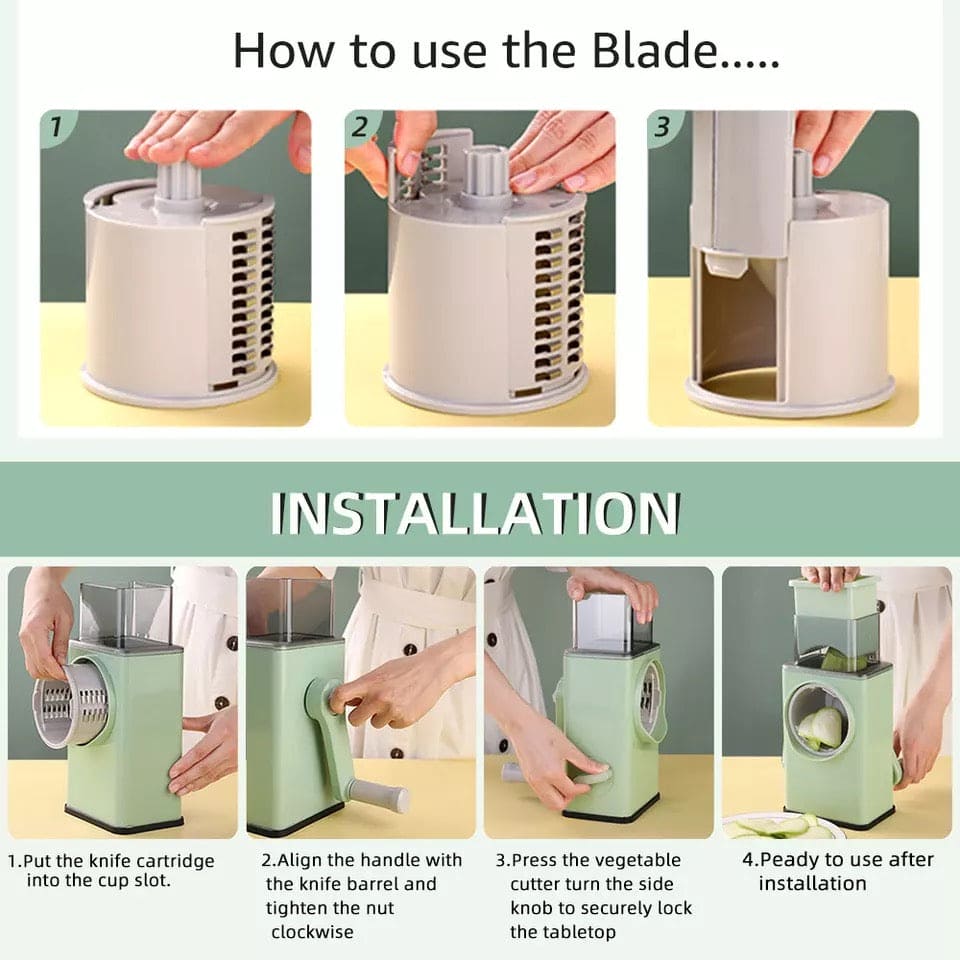 How to use the Blade.....

1

2

3

INSTALLATION

1.Put the knife cartridge into the cup slot.

2.Align the handle with the knife barrel and tighten the nut clockwise

3.Press the vegetable cutter turn the side knob to securely lock the tabletop

4.Peady to use after installation